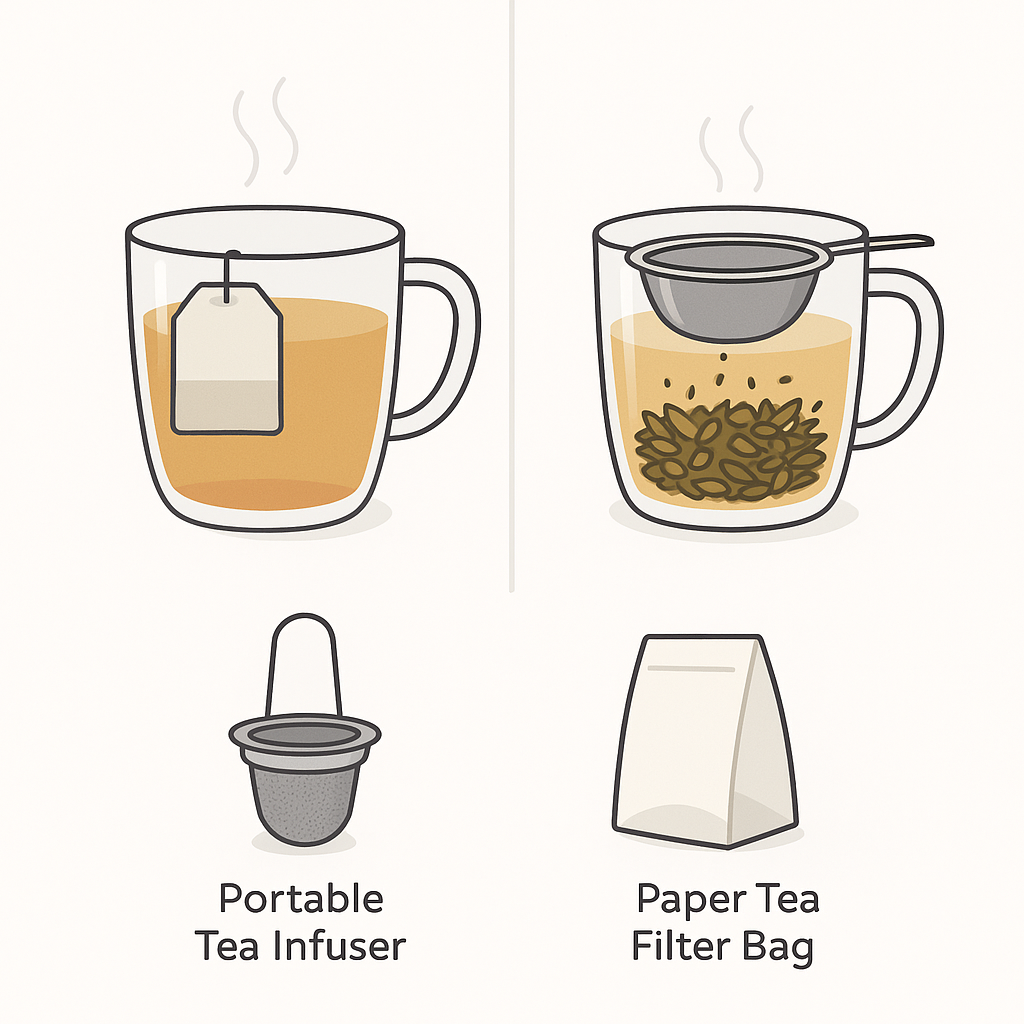 Portable Tea Infuser

Paper Tea Filter Bag